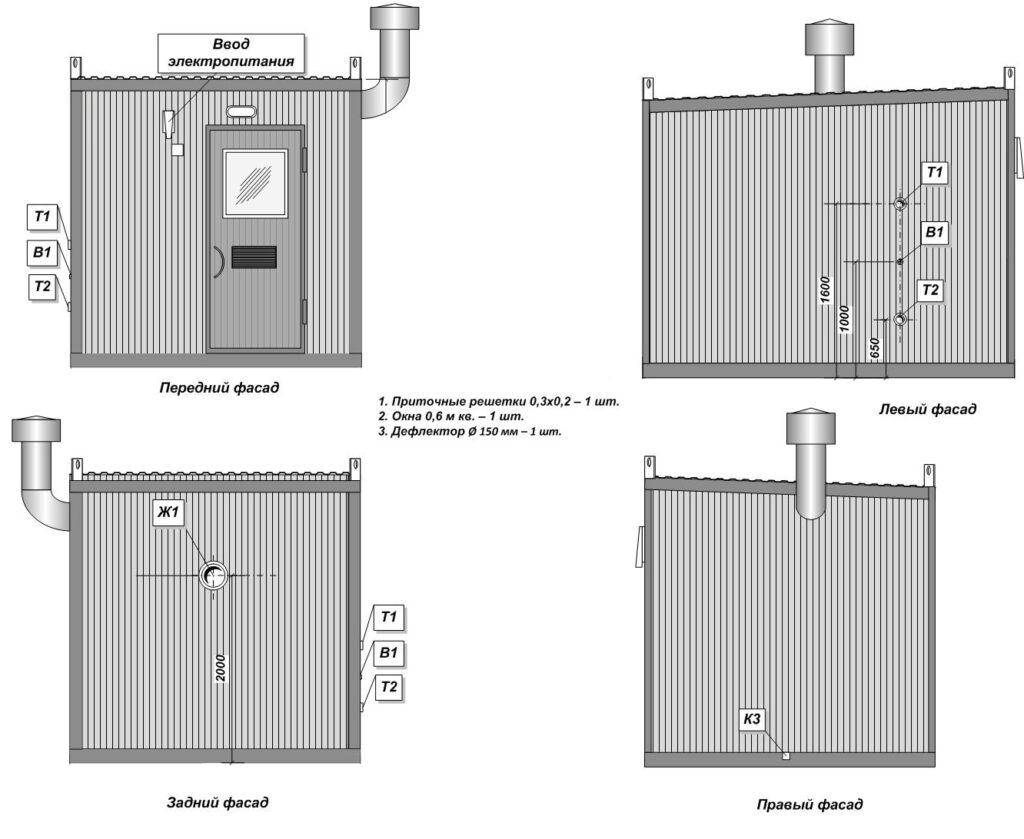 Ввод электропитания

Т1
В1
Т2

Передний фасад

Т1
В1
Т2
1600
1000
650

Левый фасад

1. Приточные решетки 0,3х0,2 – 1 шт.
2. Окна 0,6 м кв. – 1 шт.
3. Дефлектор Ø 150 мм – 1 шт.

Ж1
2000
Т1
В1
Т2

Задний фасад

К3

Правый фасад